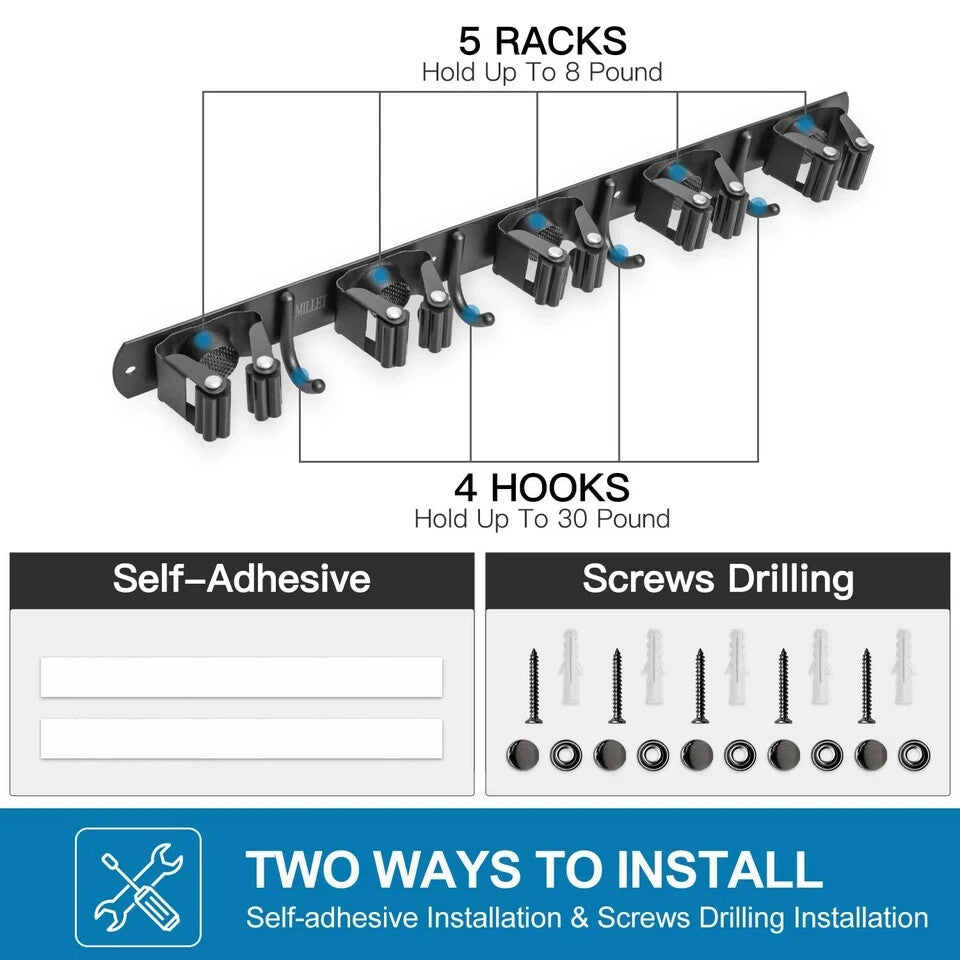 5 RACKS
Hold Up To 8 Pound

MILLET

4 HOOKS
Hold Up To 30 Pound

Self-Adhesive

Screws Drilling

TWO WAYS TO INSTALL
Self-adhesive Installation & Screws Drilling Installation